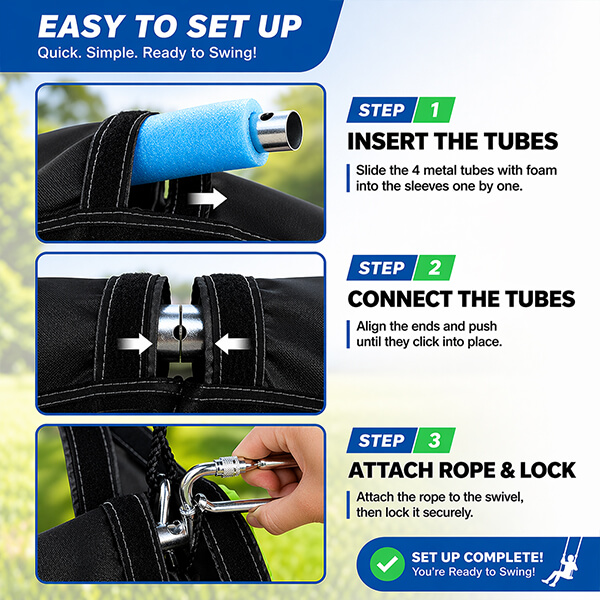 EASY TO SET UP
Quick. Simple. Ready to Swing!

STEP 1
INSERT THE TUBES
Slide the 4 metal tubes with foam into the sleeves one by one.

STEP 2
CONNECT THE TUBES
Align the ends and push until they click into place.

STEP 3
ATTACH ROPE & LOCK
Attach the rope to the swivel, then lock it securely.

SET UP COMPLETE!
You're Ready to Swing!